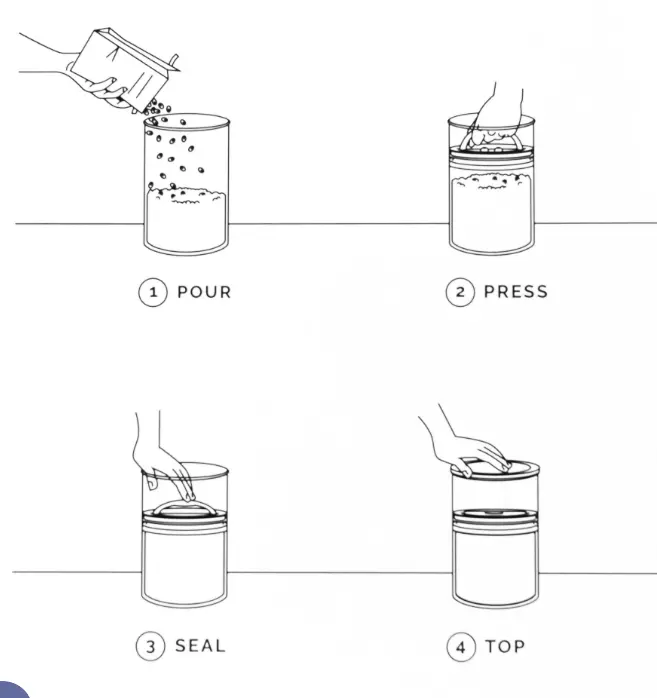 1 POUR

2 PRESS

3 SEAL

4 TOP